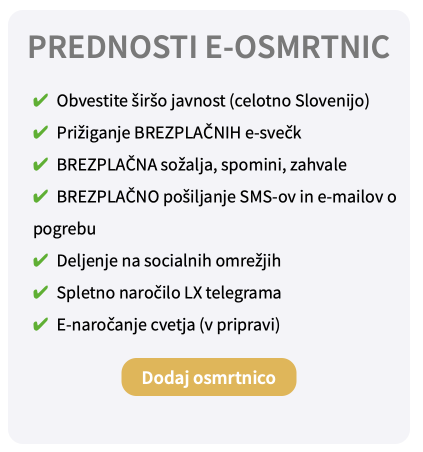 PREDNOSTI E-OSMRTNIC

✔ Obvestite širšo javnost (celotno Slovenijo)
✔ Prižiganje BREZPLAČNIH e-svečk
✔ BREZPLAČNA sožalja, spomini, zahvale
✔ BREZPLAČNO pošiljanje SMS-ov in e-mailov o pogrebu
✔ Deljenje na socialnih omrežjih
✔ Spletno naročilo LX telegrama
✔ E-naročanje cvetja (v pripravi)

Dodaj osmrtnico